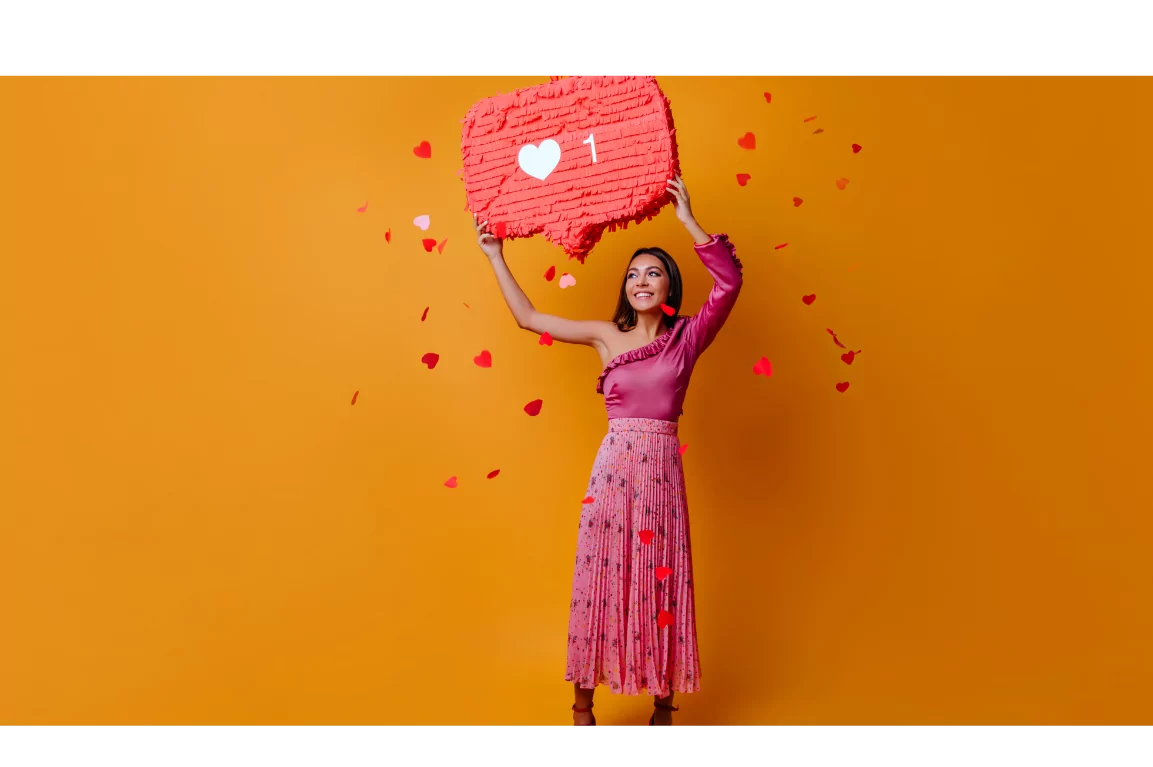 1