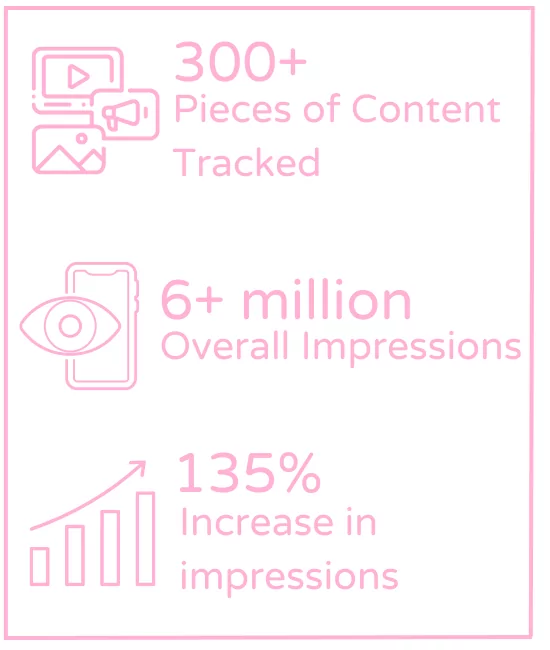 300+
Pieces of Content Tracked

6+ million
Overall Impressions

135%
Increase in impressions